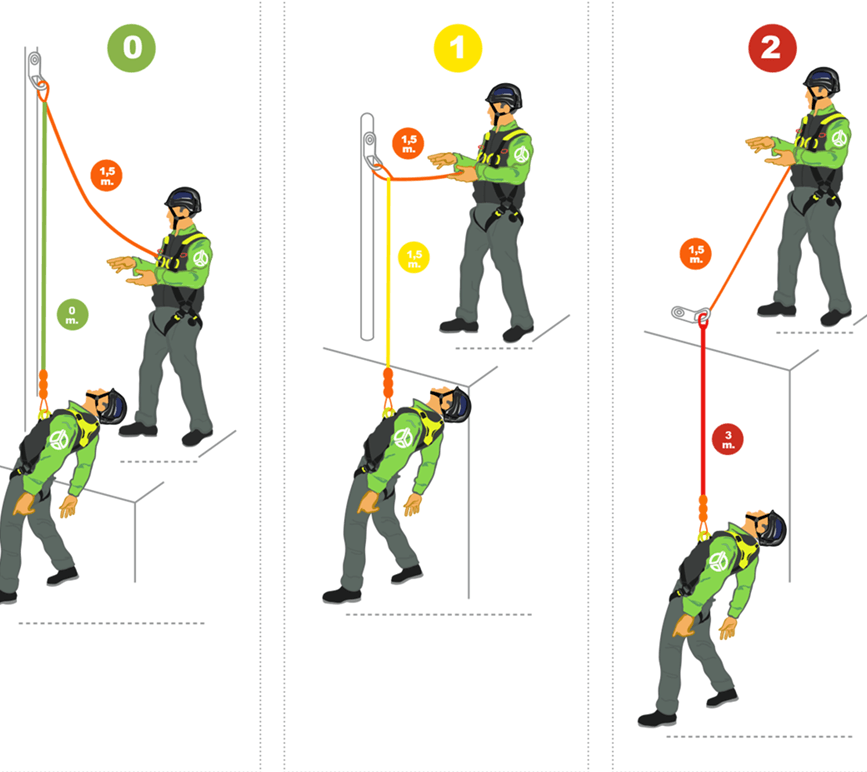 0

1,5 m.

0 m.

1

1,5 m.

1,5 m.

2

1,5 m.

3 m.